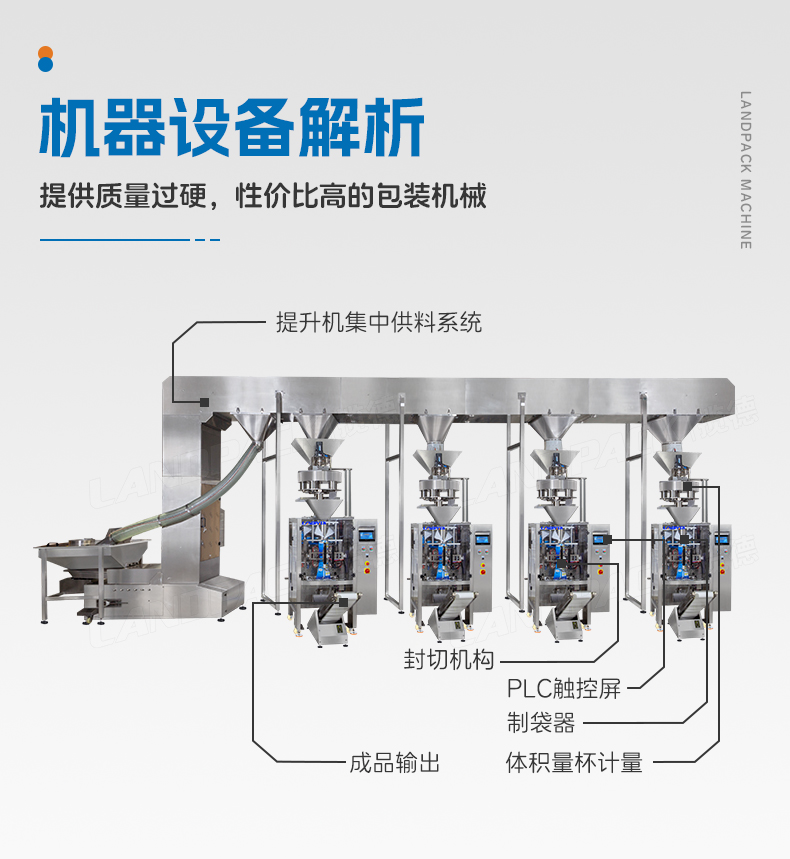 机器设备解析

提供质量过硬，性价比高的包装机械

LANDPACK MACHINE

提升机集中供料系统

封切机构

PLC触控屏

制袋器

成品输出

体积量杯计量